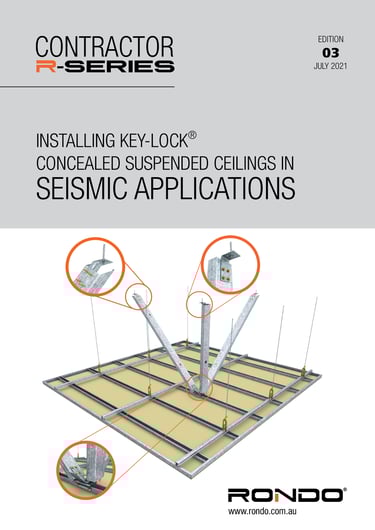 CONTRACTOR
R-SERIES

EDITION
03
JULY 2021

INSTALLING KEY-LOCK®
CONCEALED SUSPENDED CEILINGS IN
SEISMIC APPLICATIONS

RONDO®
www.rondo.com.au