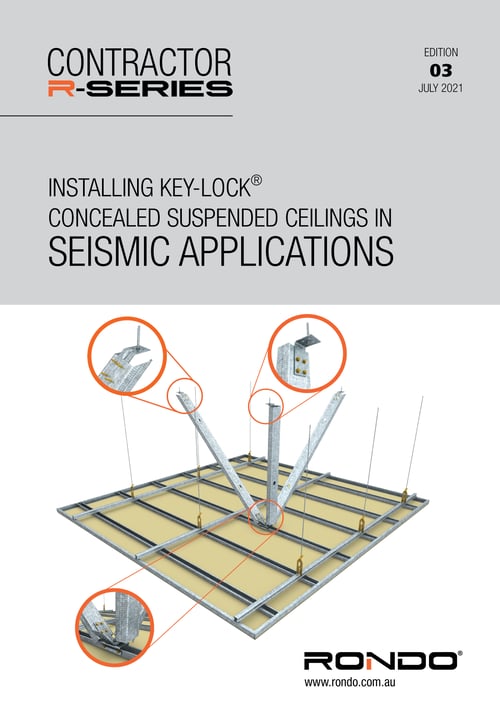 CONTRACTOR
R-SERIES

EDITION
03
JULY 2021

INSTALLING KEY-LOCK®
CONCEALED SUSPENDED CEILINGS IN
SEISMIC APPLICATIONS

RONDO®
www.rondo.com.au