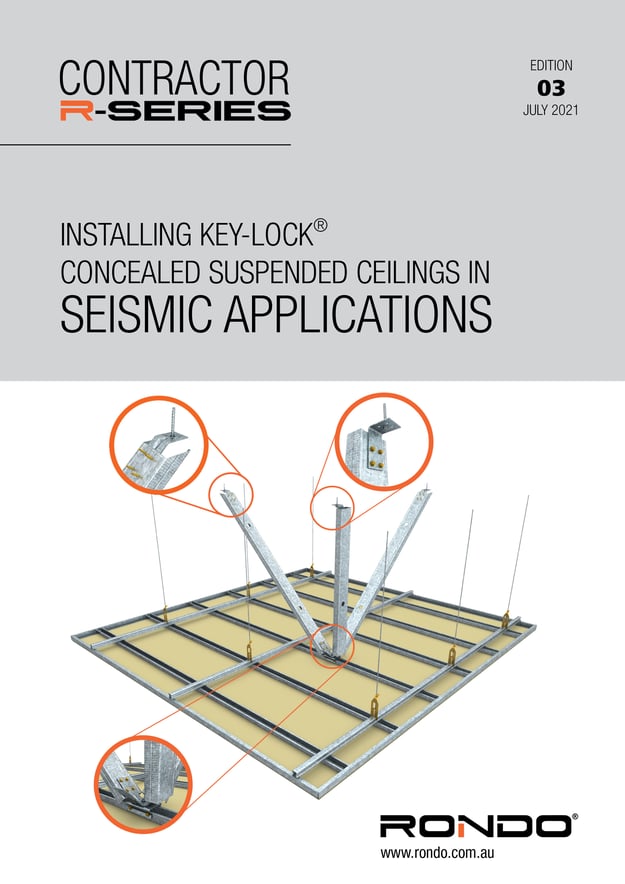 CONTRACTOR
R-SERIES

EDITION
03
JULY 2021

INSTALLING KEY-LOCK®
CONCEALED SUSPENDED CEILINGS IN
SEISMIC APPLICATIONS

RONDO®
www.rondo.com.au